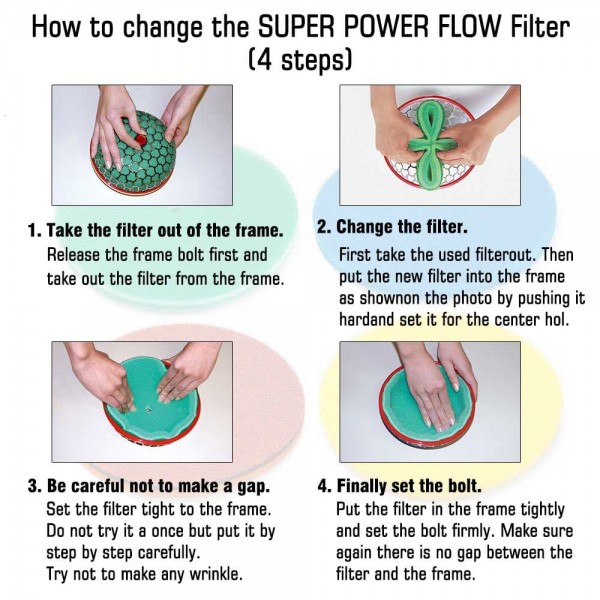 How to change the SUPER POWER FLOW Filter
(4 steps)

1. Take the filter out of the frame.
Release the frame bolt first and take out the filter from the frame.

2. Change the filter.
First take the used filterout. Then put the new filter into the frame as shownon the photo by pushing it hardand set it for the center hol.

3. Be careful not to make a gap.
Set the filter tight to the frame. Do not try it a once but put it by step by step carefully.
Try not to make any wrinkle.

4. Finally set the bolt.
Put the filter in the frame tightly and set the bolt firmly. Make sure again there is no gap between the filter and the frame.